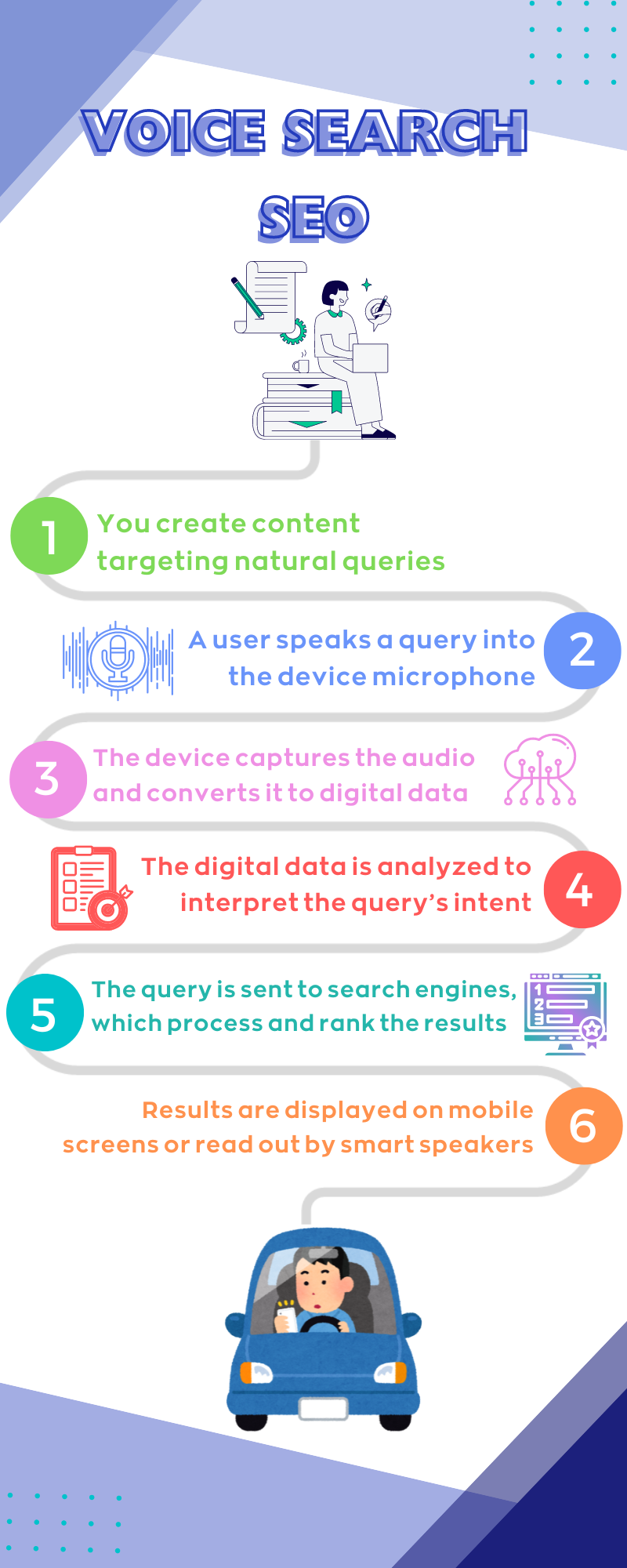 VOICE SEARCH SEO

1 You create content targeting natural queries

A user speaks a query into the device microphone 2

3 The device captures the audio and converts it to digital data

The digital data is analyzed to interpret the query's intent 4

5 The query is sent to search engines, which process and rank the results

1
2
3

Results are displayed on mobile screens or read out by smart speakers 6